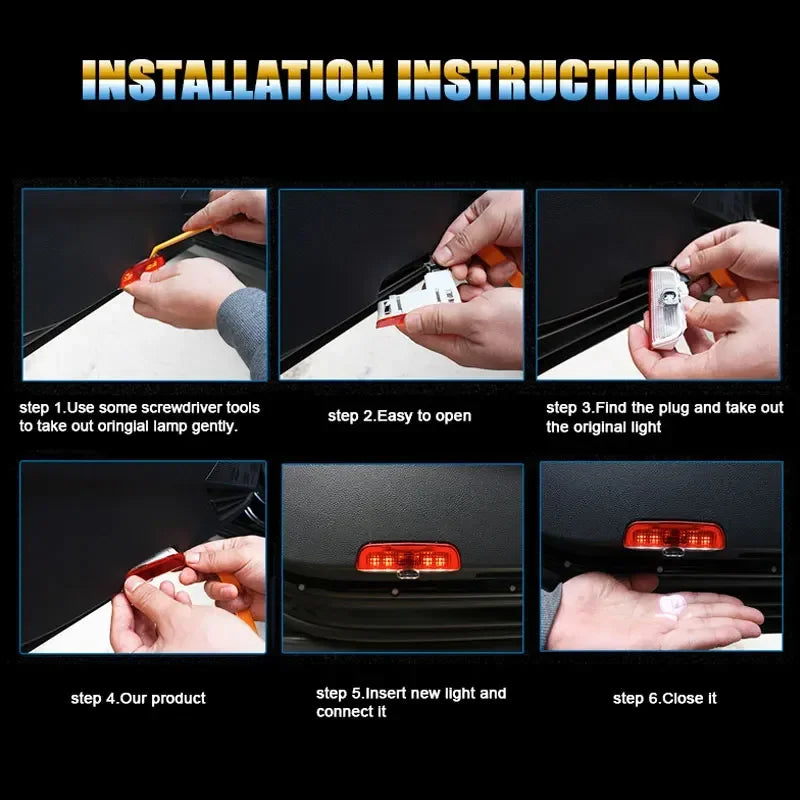 INSTALLATION INSTRUCTIONS

step 1.Use some screwdriver tools to take out oringial lamp gently.

step 2.Easy to open

step 3.Find the plug and take out the original light

step 4.Our product

step 5.Insert new light and connect it

step 6.Close it