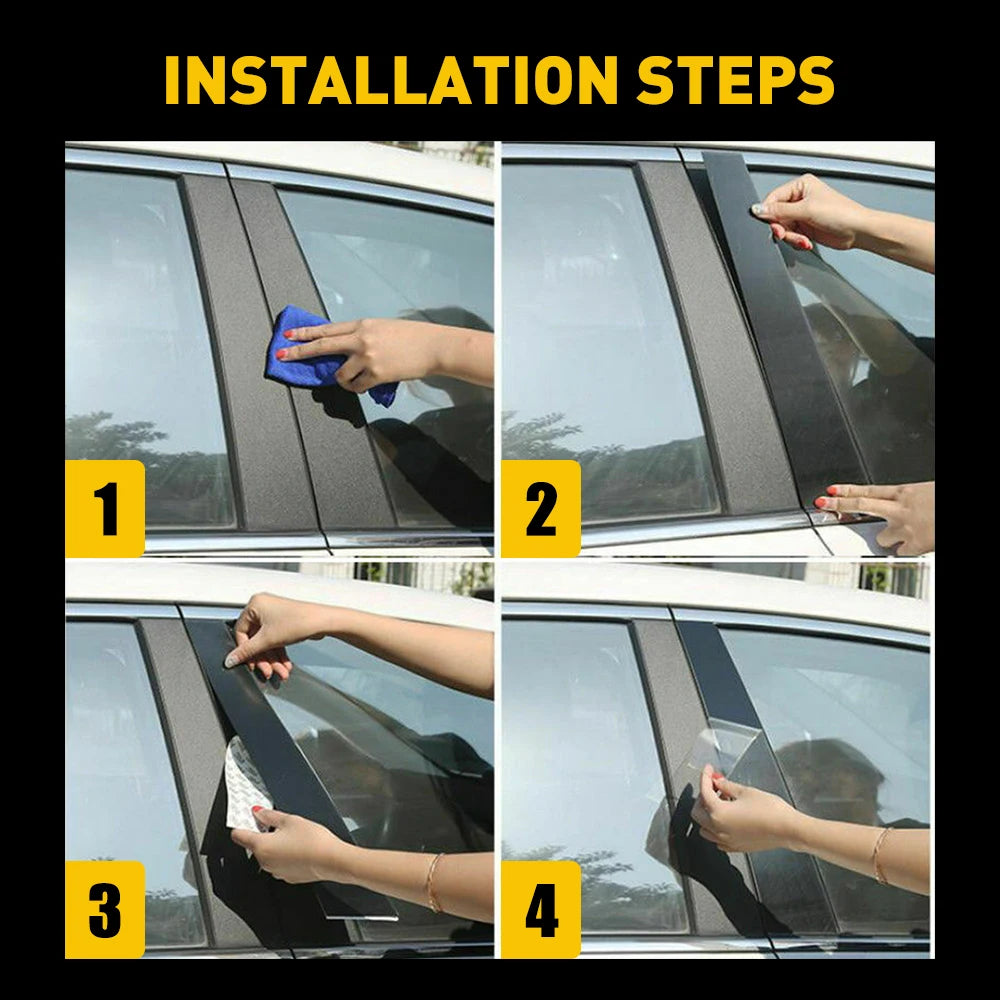 INSTALLATION STEPS

1

2

3

4